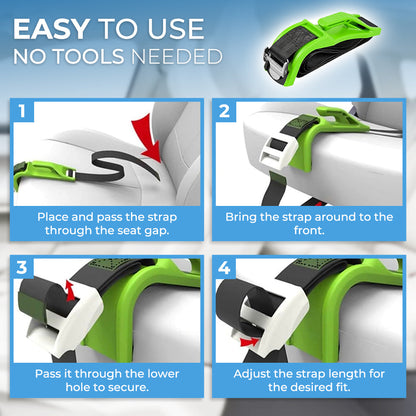 EASY TO USE
NO TOOLS NEEDED

1
Place and pass the strap through the seat gap.

2
Bring the strap around to the front.

3
Pass it through the lower hole to secure.

4
Adjust the strap length for the desired fit.