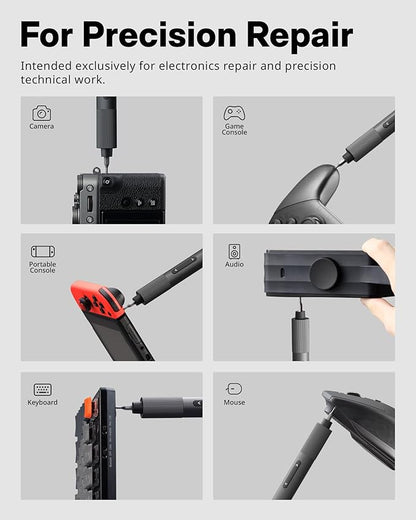 For Precision Repair

Intended exclusively for electronics repair and precision technical work.

Camera

Game Console

Portable Console

Audio

Keyboard

Mouse