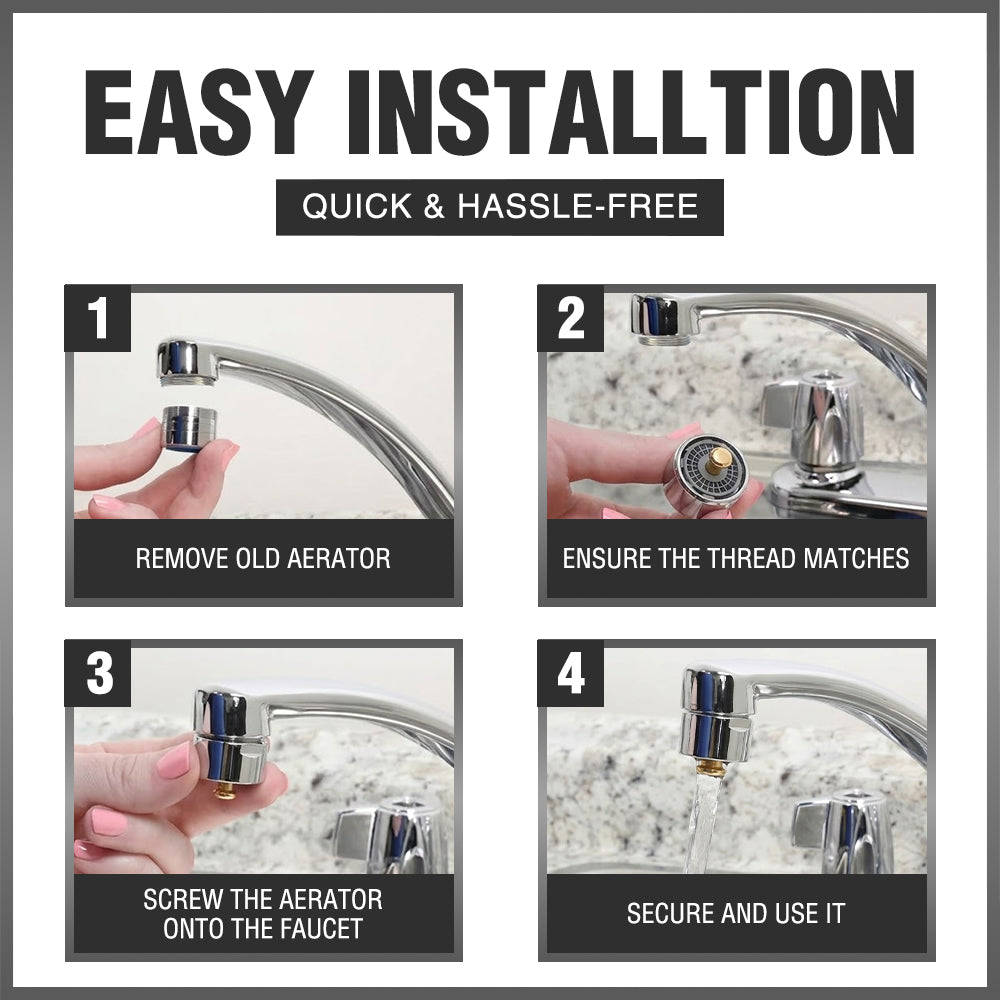 EASY INSTALLTION

QUICK & HASSLE-FREE

1

REMOVE OLD AERATOR

2

ENSURE THE THREAD MATCHES

3

SCREW THE AERATOR ONTO THE FAUCET

4

SECURE AND USE IT